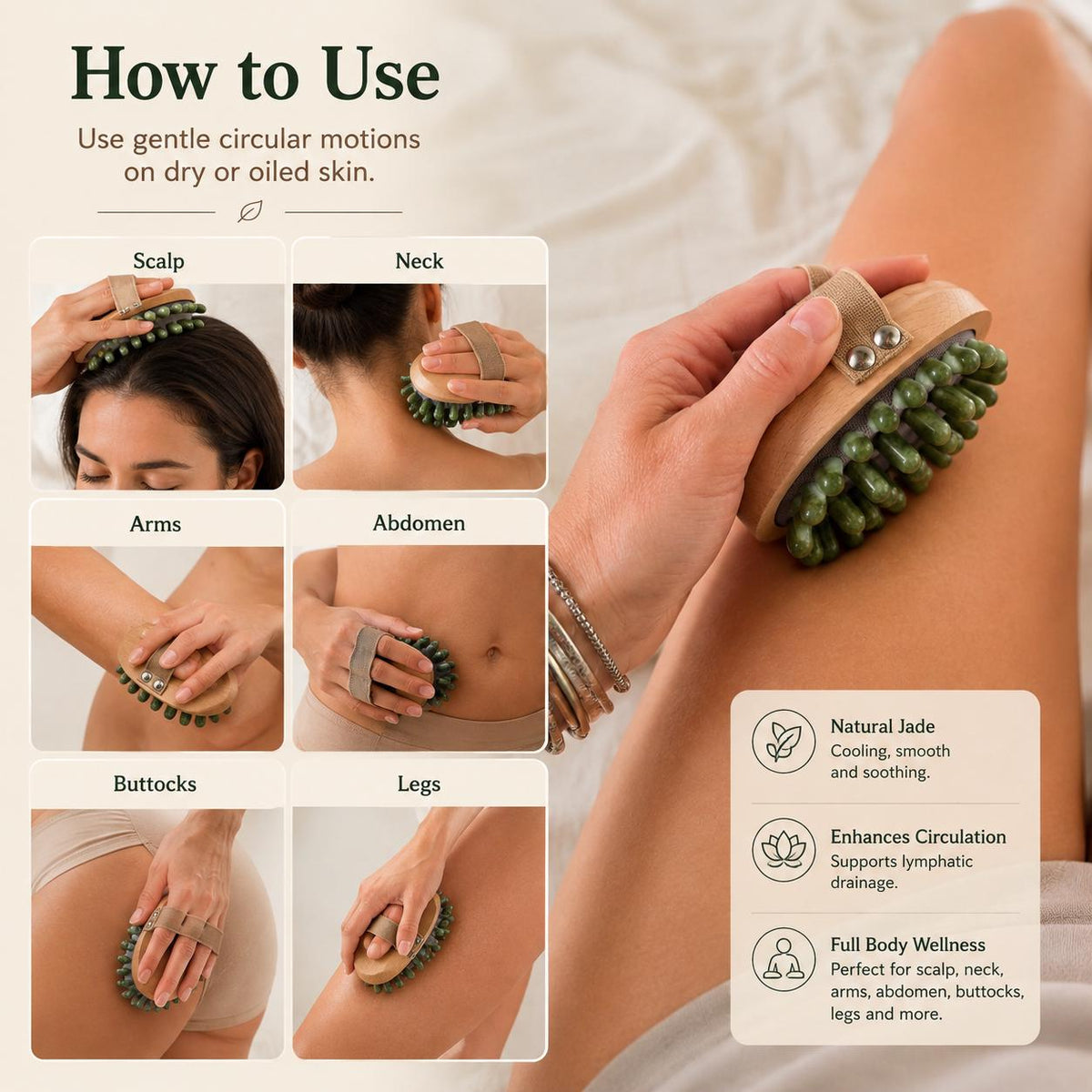 How to Use

Use gentle circular motions on dry or oiled skin.

Scalp

Neck

Arms

Abdomen

Buttocks

Legs

Natural Jade
Cooling, smooth and soothing.

Enhances Circulation
Supports lymphatic drainage.

Full Body Wellness
Perfect for scalp, neck, arms, abdomen, buttocks, legs and more.